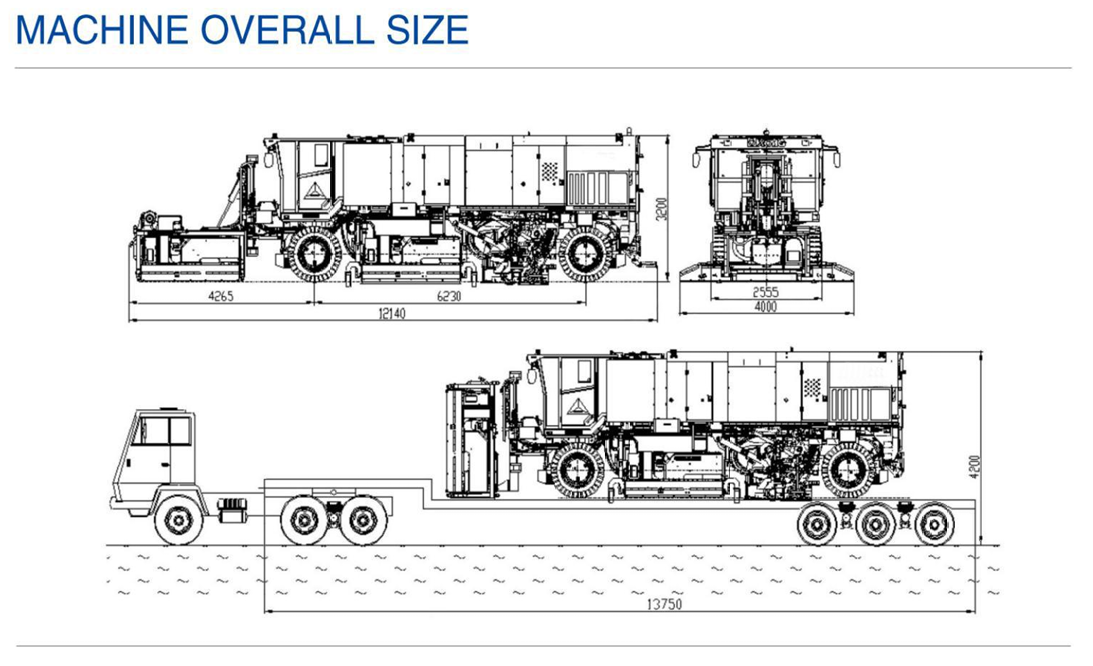 MACHINE OVERALL SIZE

3200

4265

6230

12140

2555

4000

4200

13750